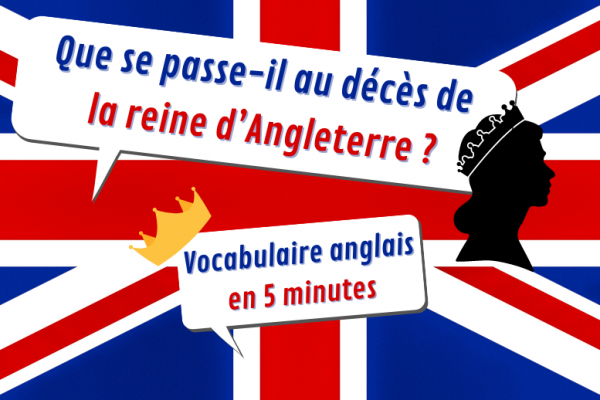 Que se passe-il au décès de la reine d'Angleterre ?

Vocabulaire anglais en 5 minutes